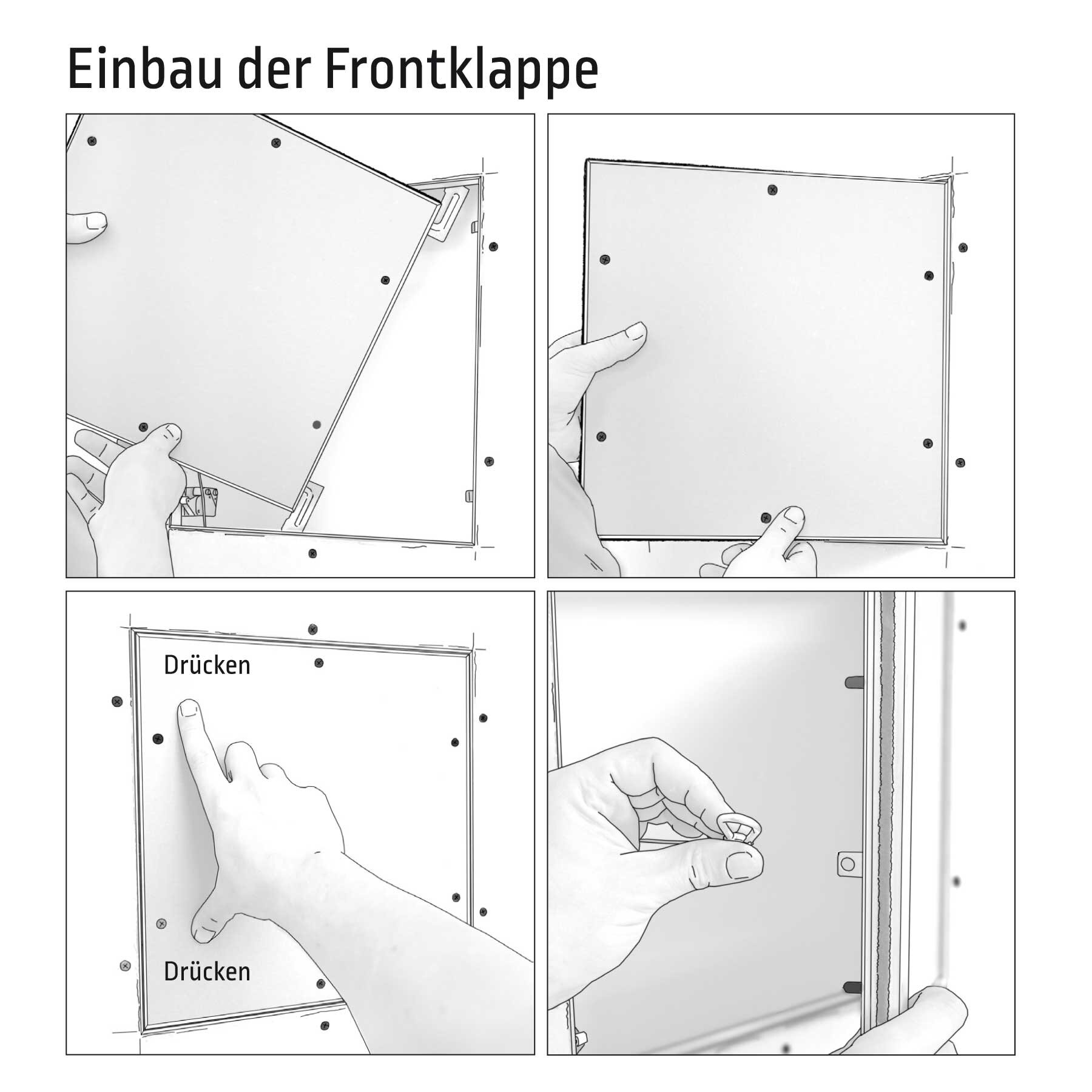 Einbau der Frontklappe

Drücken

Drücken